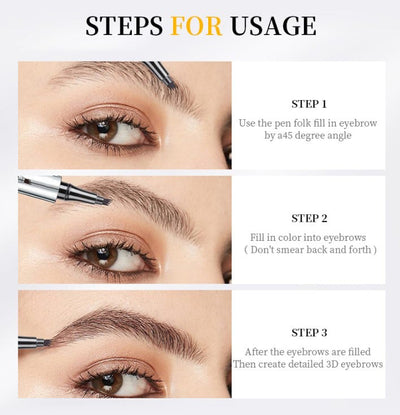 STEPS FOR USAGE

STEP 1

Use the pen folk fill in eyebrow by a45 degree angle

STEP 2

Fill in color into eyebrows ( Don't smear back and forth )

STEP 3

After the eyebrows are filled Then create detailed 3D eyebrows