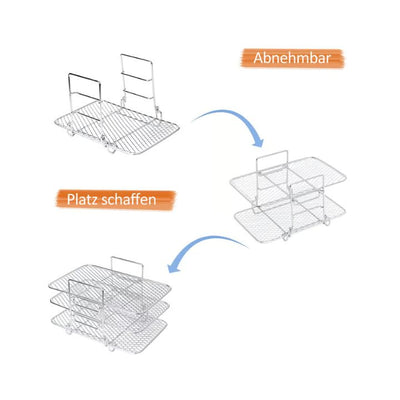 Abnehmbar

Platz schaffen