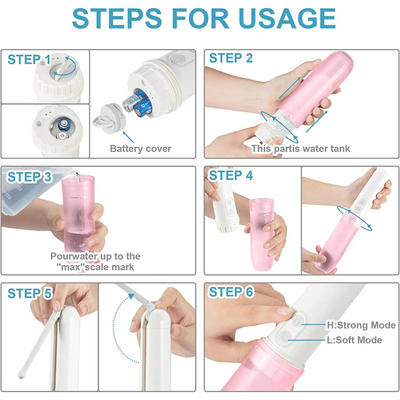 STEPS FOR USAGE

STEP 1

Battery cover

STEP 2

This partis water tank

STEP 3

Pourwater up to the "max"scale mark

STEP 4

STEP 5

STEP 6

H:Strong Mode

L:Soft Mode