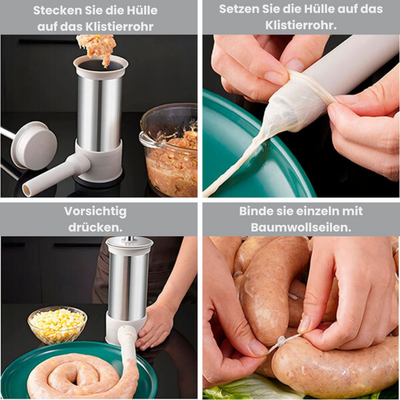 Stecken Sie die Hülle auf das Klistierrohr

Setzen Sie die Hülle auf das Klistierrohr.

Vorsichtig drücken.

Binde sie einzeln mit Baumwollseilen.