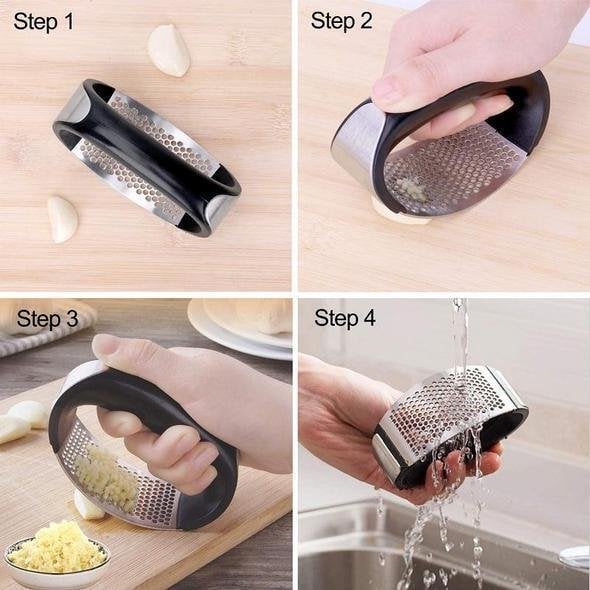 Step 1

Step 2

Step 3

Step 4