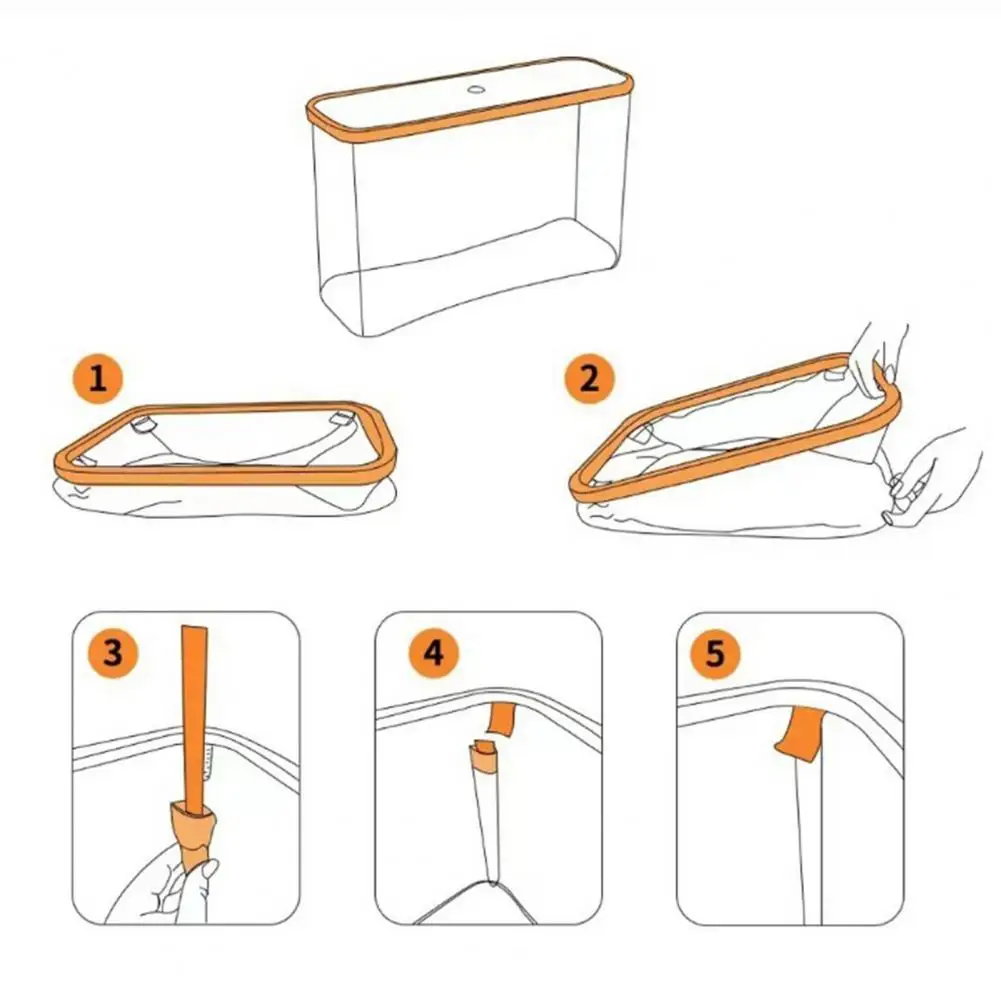 1
2
3
4
5