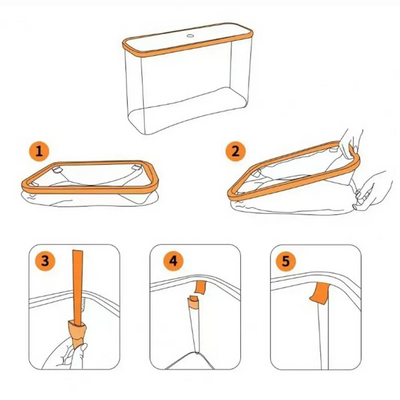 1
2
3
4
5