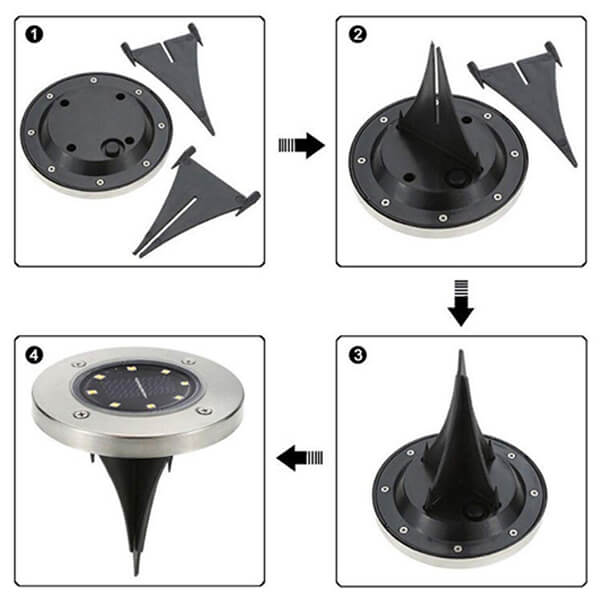 1

2

3

4